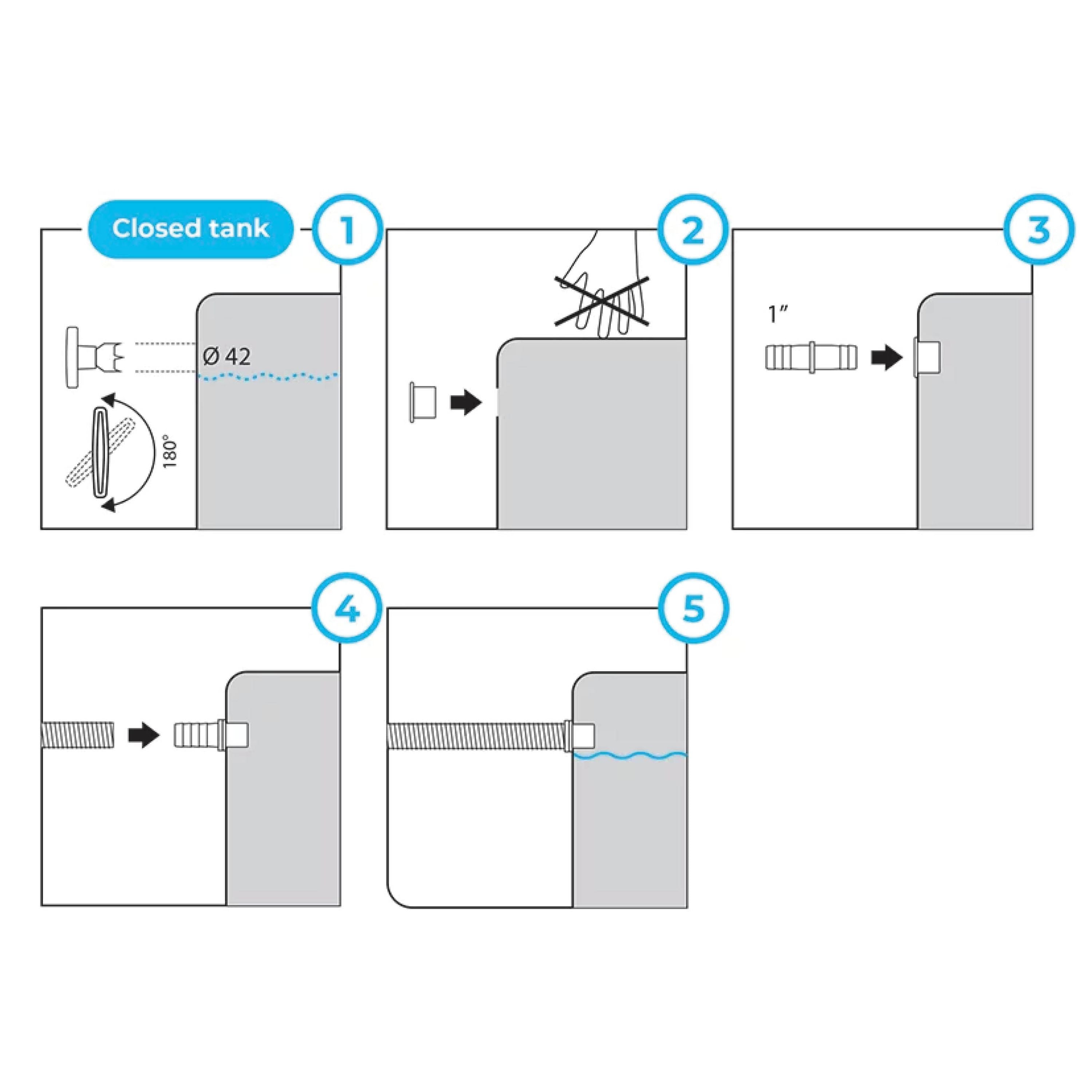 Closed tank

1

Ø 42

180°

2

3

1″

4

5