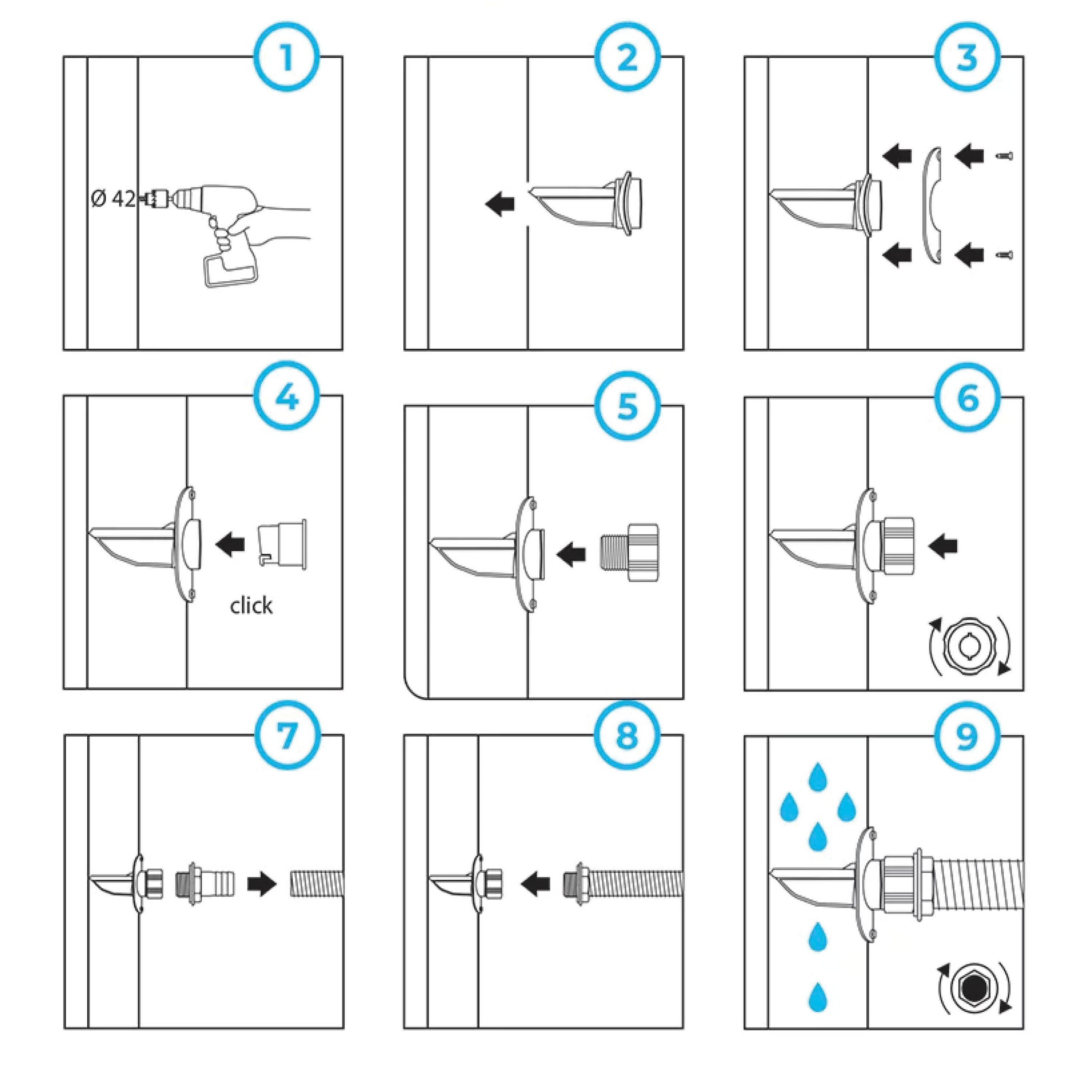 1

Ø 42

2

3

4

click

5

6

7

8

9