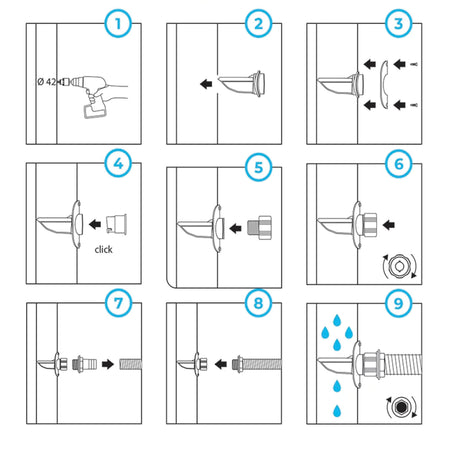 1

Ø 42

2

3

4

click

5

6

7

8

9