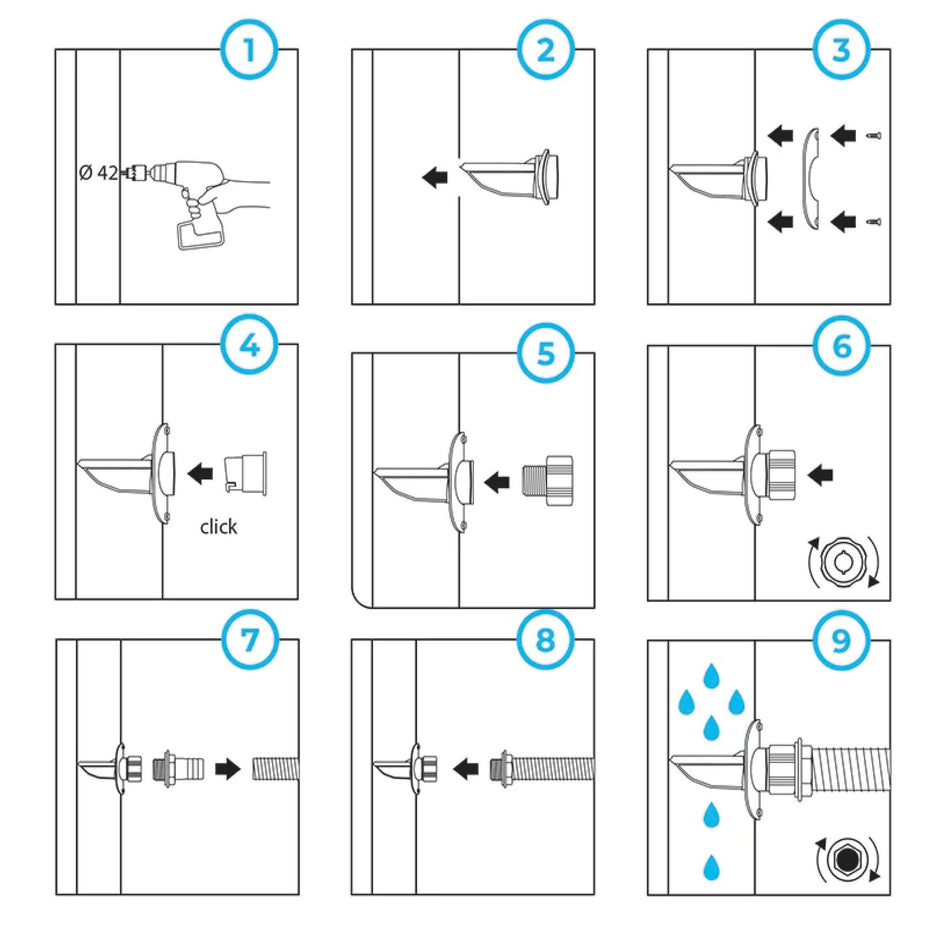 1

Ø 42

2

3

4

click

5

6

7

8

9