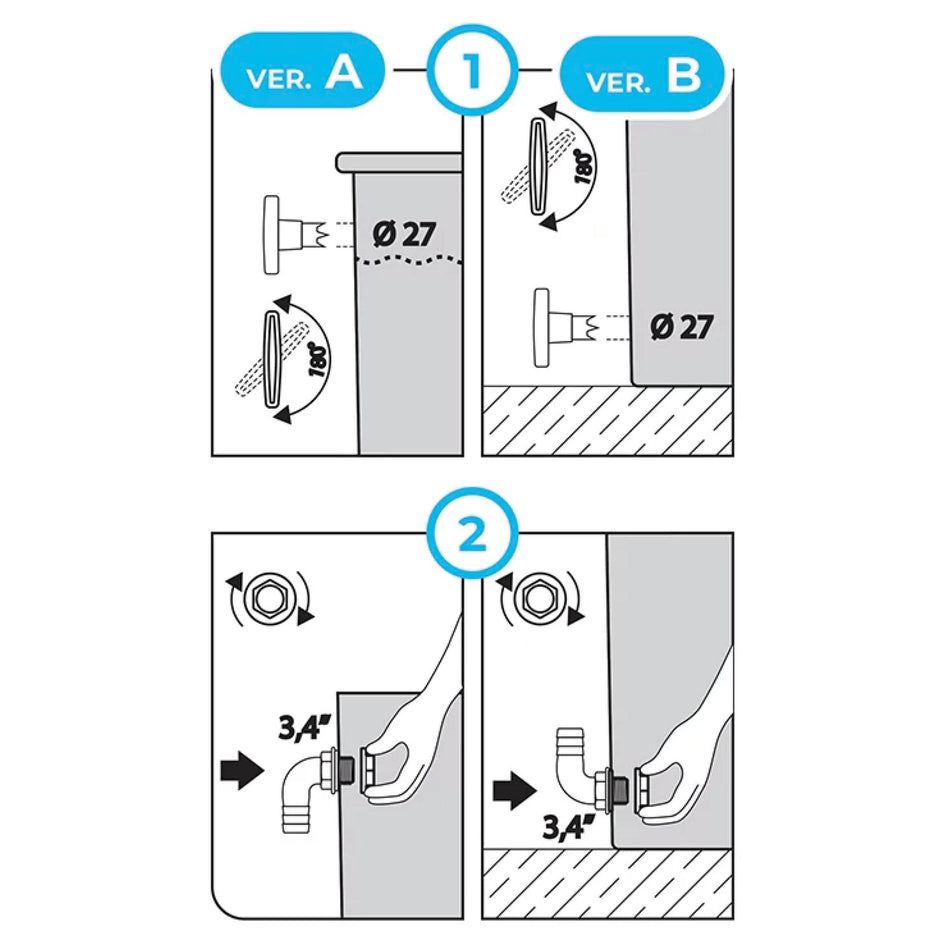 VER. A
1
VER. B

Ø 27
180°

180°
Ø 27

2

3,4"

3,4"