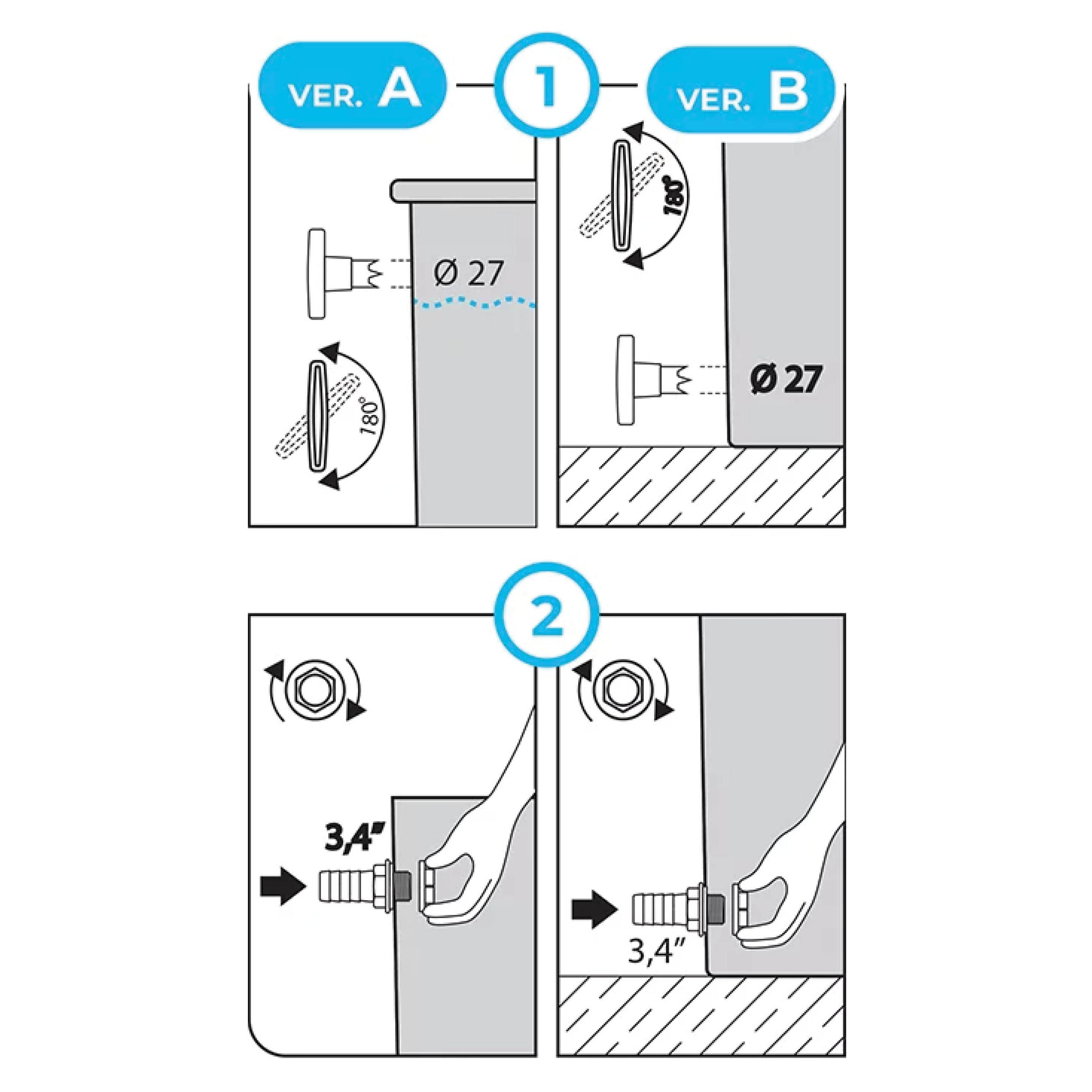 VER. A

1

VER. B

Ø 27

180°

180°

Ø 27

2

3,4"

3,4"