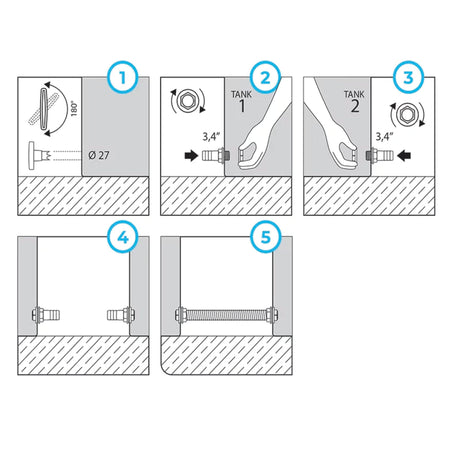 1
180°
Ø 27

2
TANK
1
3,4"

3
TANK
2
3,4"

4

5