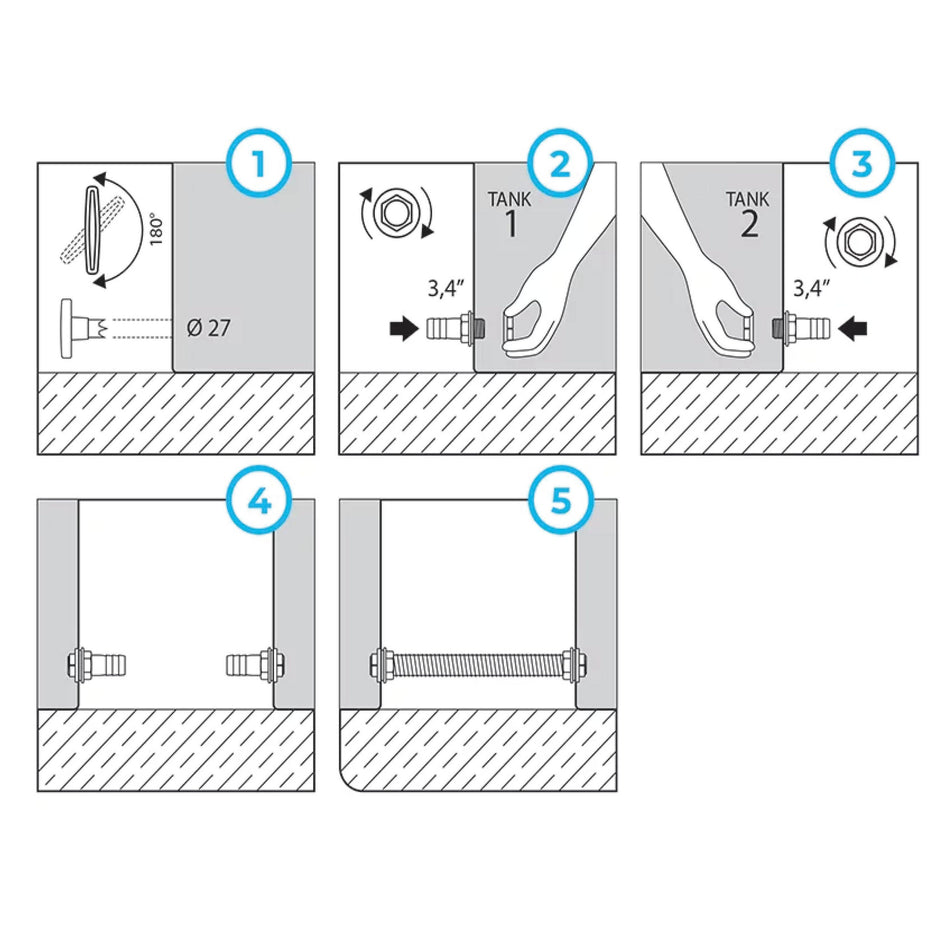 1

180°

Ø 27

2

TANK
1

3,4"

3

TANK
2

3,4"

4

5