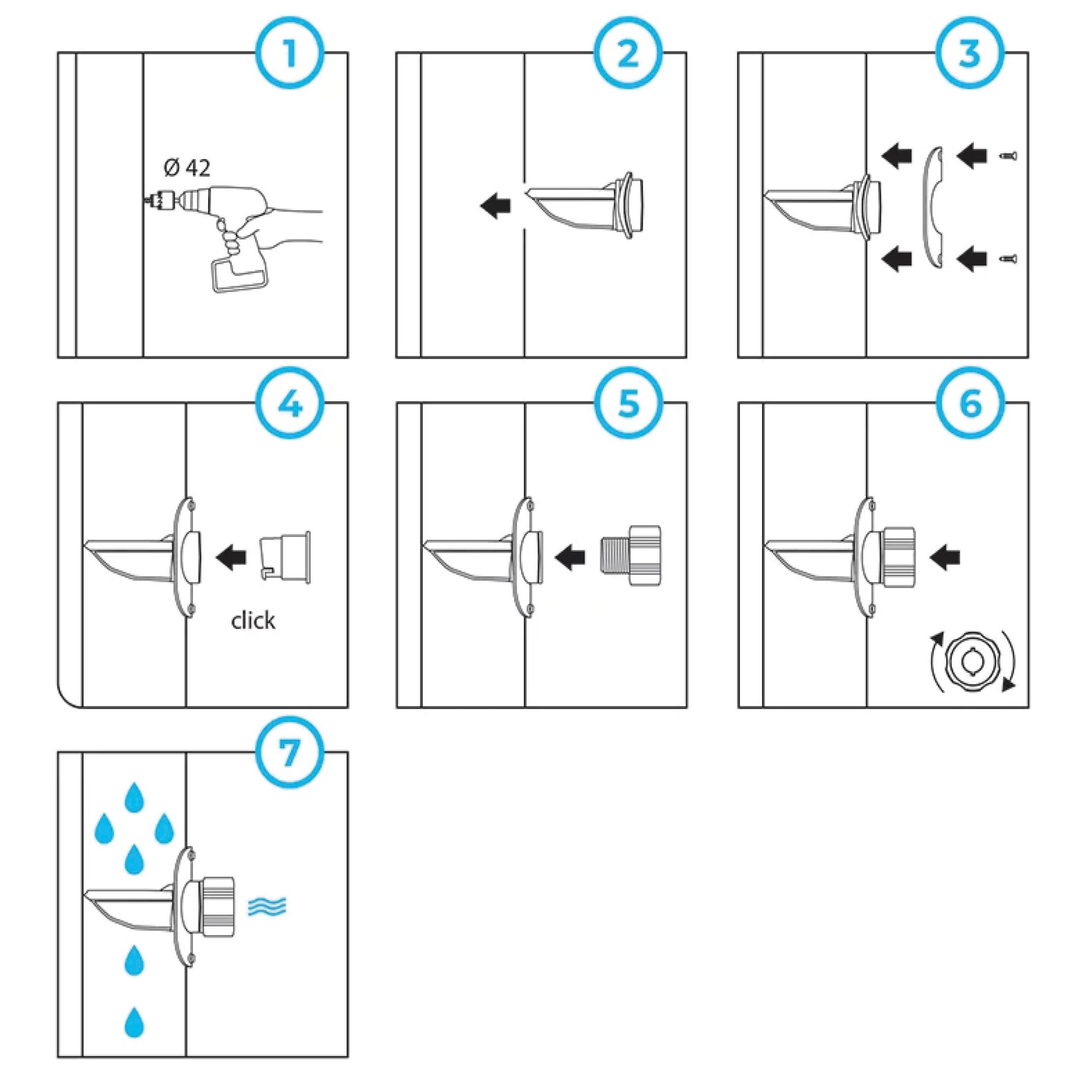 1

Ø 42

2

3

4

click

5

6

7